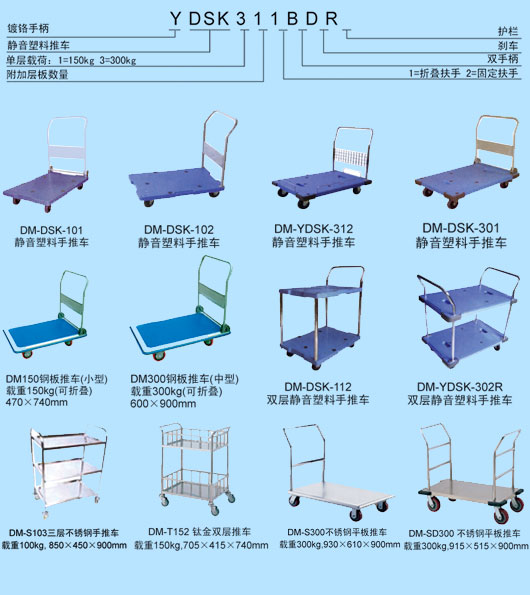 Y DSK 3 1 1 B D R

镀铬手柄
静音塑料推车
单层载荷：1=150kg 3=300kg
附加层板数量

护栏
刹车
双手柄
1=折叠扶手 2=固定扶手

DM-DSK-101
静音塑料手推车

DM-DSK-102
静音塑料手推车

DM-YDSK-312
静音塑料手推车

DM-DSK-301
静音塑料手推车

DM150钢板推车(小型)
载重150kg(可折叠)
470×740mm

DM300钢板推车(中型)
载重300kg(可折叠)
600×900mm

DM-DSK-112
双层静音塑料手推车

DM-YDSK-302R
双层静音塑料手推车

DM-S103三层不锈钢手推车
载重100kg, 850×450×900mm

DM-T152 钛金双层推车
载重150kg,705×415×740mm

DM-S300不锈钢平板推车
载重300kg,930×610×900mm

DM-SD300 不锈钢平板推车
载重300kg,915×515×900mm